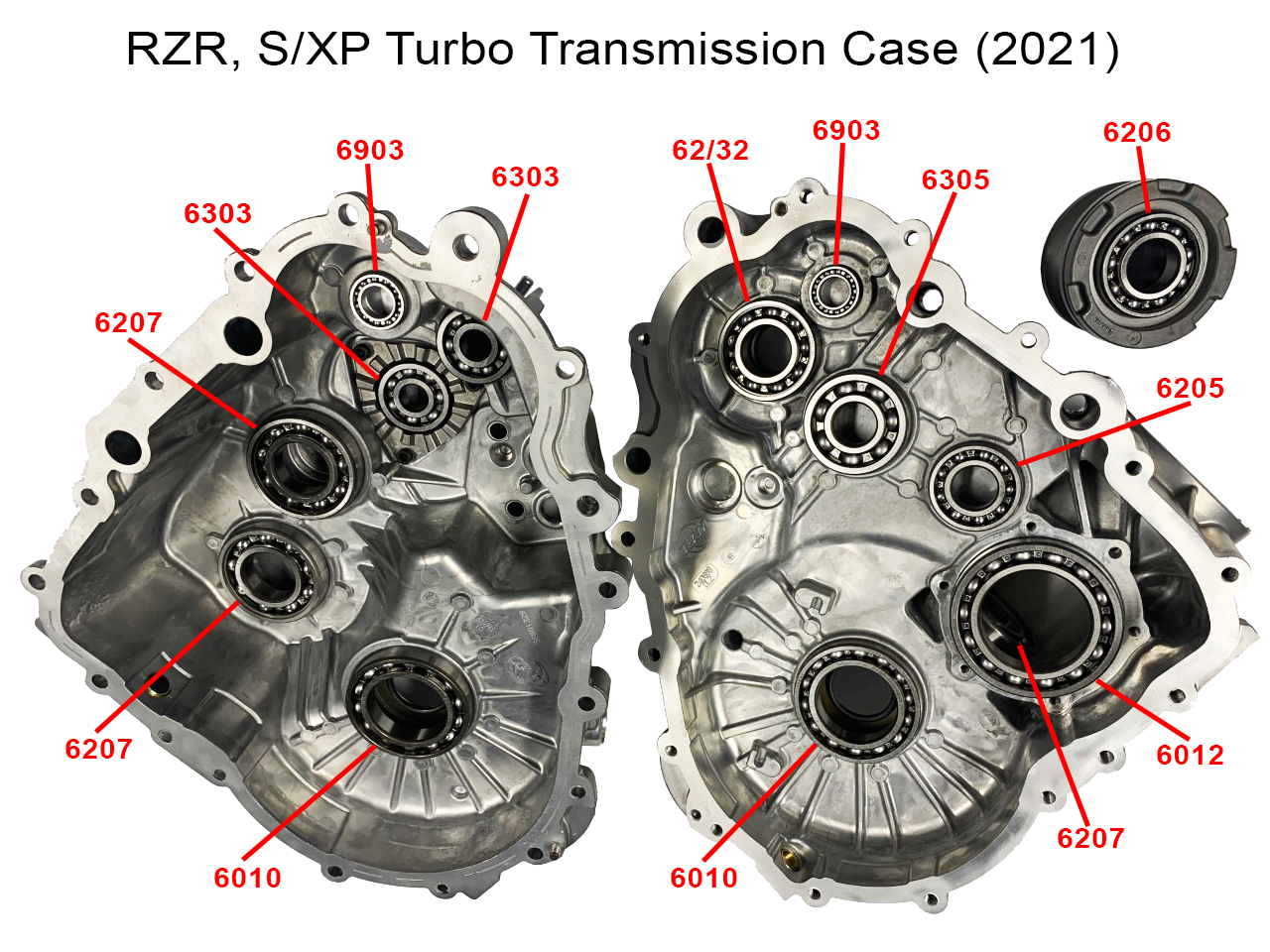 RZR, S/XP Turbo Transmission Case (2021)

6903
6303
6303
6207
6207
6010
62/32
6903
6305
6206
6205
6012
6207
6010