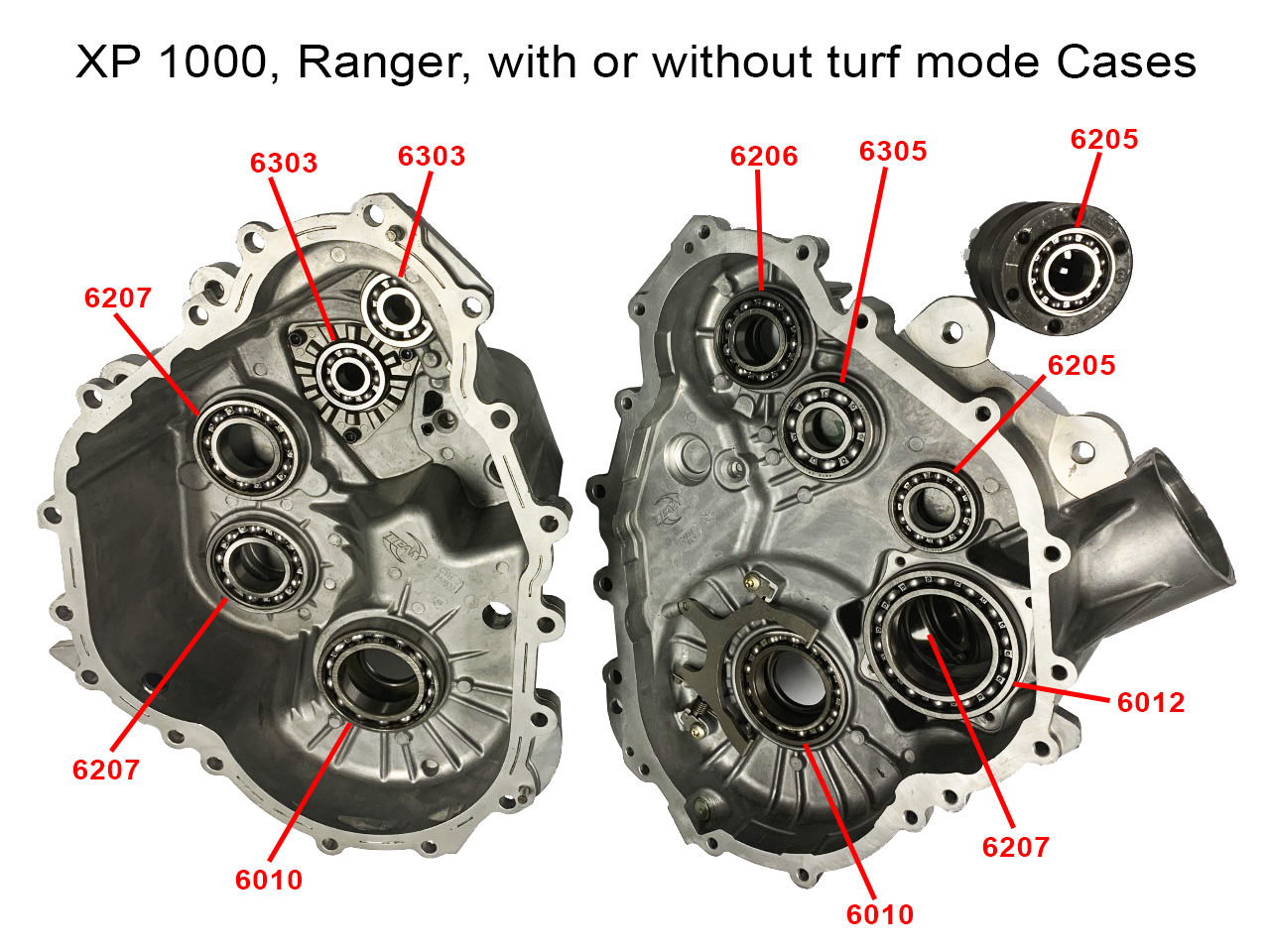 XP 1000, Ranger, with or without turf mode Cases

6303
6303
6207
6207
6010
6206
6305
6205
6205
6012
6207
6010